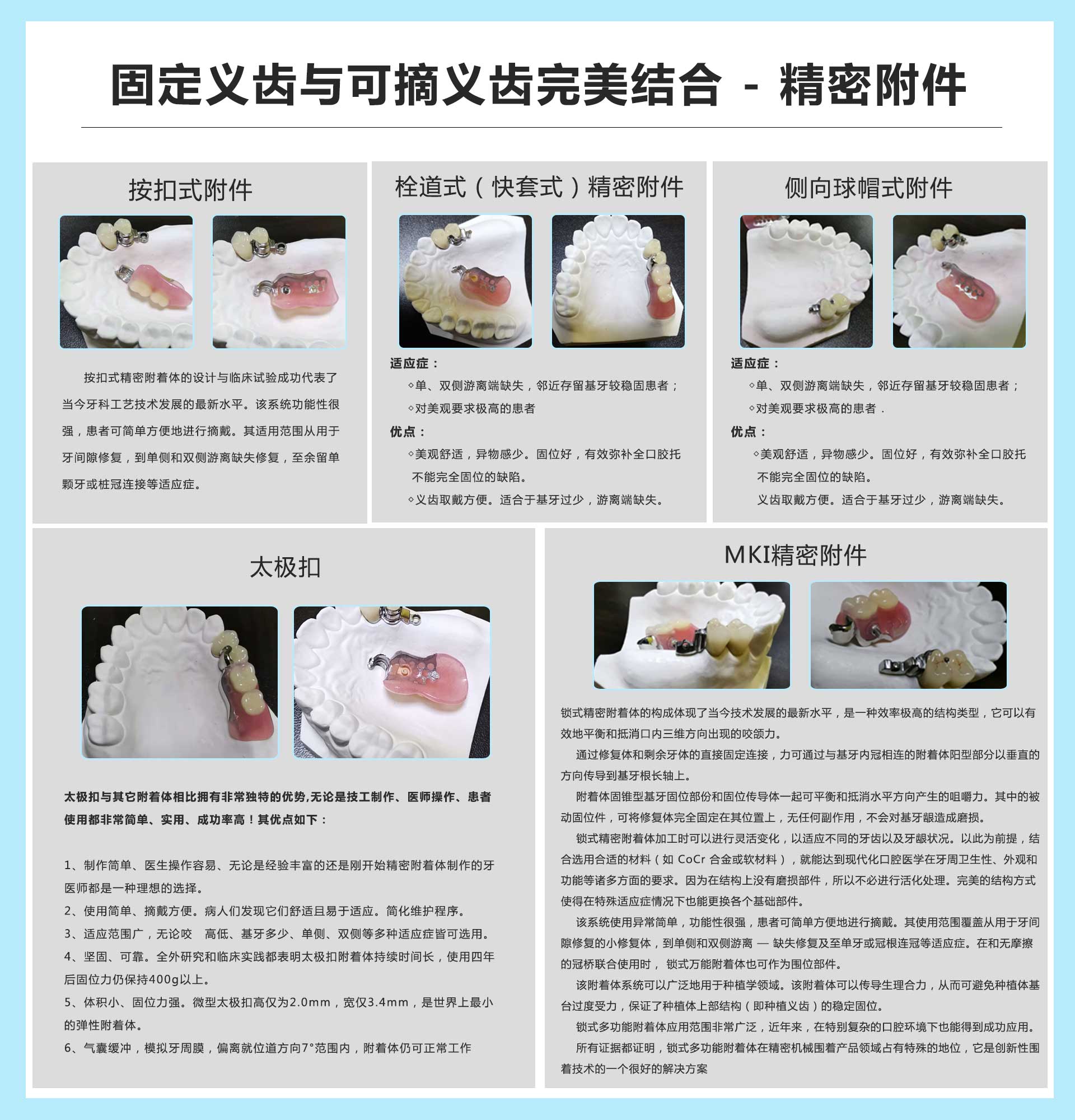 固定义齿与可摘义齿完美结合 - 精密附件

按扣式附件

按扣式精密附着体的设计与临床试验成功代表了当今牙科工艺技术发展的最新水平。该系统功能性很强，患者可简单方便地进行摘戴。其适用范围从用于牙间隙修复，到单侧和双侧游离缺失修复，至余留单颗牙或桩冠连接等适应症。

栓道式（快套式）精密附件

适应症：
◇单、双侧游离端缺失，邻近存留基牙较稳固患者；
◇对美观要求极高的患者

优点：
◇美观舒适，异物感少。固位好，有效弥补全口胶托不能完全固位的缺陷。
◇义齿取戴方便。适合于基牙过少，游离端缺失。

侧向球帽式附件

适应症：
◇单、双侧游离端缺失，邻近存留基牙较稳固患者；
◇对美观要求极高的患者 .

优点：
◇美观舒适，异物感少。固位好，有效弥补全口胶托不能完全固位的缺陷。
义齿取戴方便。适合于基牙过少，游离端缺失。

太极扣

太极扣与其它附着体相比拥有非常独特的优势,无论是技工制作、医师操作、患者使用都非常简单、实用、成功率高！其优点如下：

1、制作简单、医生操作容易、无论是经验丰富的还是刚开始精密附着体制作的牙医师都是一种理想的选择。
2、使用简单、摘戴方便。病人们发现它们舒适且易于适应。简化维护程序。
3、适应范围广，无论咬 高低、基牙多少、单侧、双侧等多种适应症皆可选用。
4、坚固、可靠。全外研究和临床实践都表明太极扣附着体持续时间长，使用四年后固位力仍保持400g以上。
5、体积小、固位力强。微型太极扣高仅为2.0mm，宽仅3.4mm，是世界上最小的弹性附着体。
6、气囊缓冲，模拟牙周膜，偏离就位道方向7°范围内，附着体仍可正常工作

MKI精密附件

锁式精密附着体的构成体现了当今技术发展的最新水平，是一种效率极高的结构类型，它可以有效地平衡和抵消口内三维方向出现的咬颌力。

通过修复体和剩余牙体的直接固定连接，力可通过与基牙内冠相连的附着体阳型部分以垂直的方向传导到基牙根长轴上。

附着体固锥型基牙固位部份和固位传导体一起可平衡和抵消水平方向产生的咀嚼力。其中的被动固位件，可将修复体完全固定在其位置上，无任何副作用，不会对基牙龈造成磨损。

锁式精密附着体加工时可以进行灵活变化，以适应不同的牙齿以及牙龈状况。以此为前提，结合选用合适的材料（如 CoCr 合金或软材料），就能达到现代化口腔医学在牙周卫生性、外观和功能等诸多方面的要求。因为在结构上没有磨损部件，所以不必进行活化处理。完美的结构方式使得在特殊适应症情况下也能更换各个基础部件。

该系统使用异常简单，功能性很强，患者可简单方便地进行摘戴。其使用范围覆盖从用于牙间隙修复的小修复体，到单侧和双侧游离 — 缺失修复及至单牙或冠根连冠等适应症。在和无摩擦的冠桥联合使用时， 锁式万能附着体也可作为围位部件。

该附着体系统可以广泛地用于种植学领域。该附着体可以传导生理合力，从而可避免种植体基台过度受力，保证了种植体上部结构（即种植义齿）的稳定固位。

锁式多功能附着体应用范围非常广泛，近年来，在特别复杂的口腔环境下也能得到成功应用。

所有证据都证明，锁式多功能附着体在精密机械围着产品领域占有特殊的地位，它是创新性围着技术的一个很好的解决方案